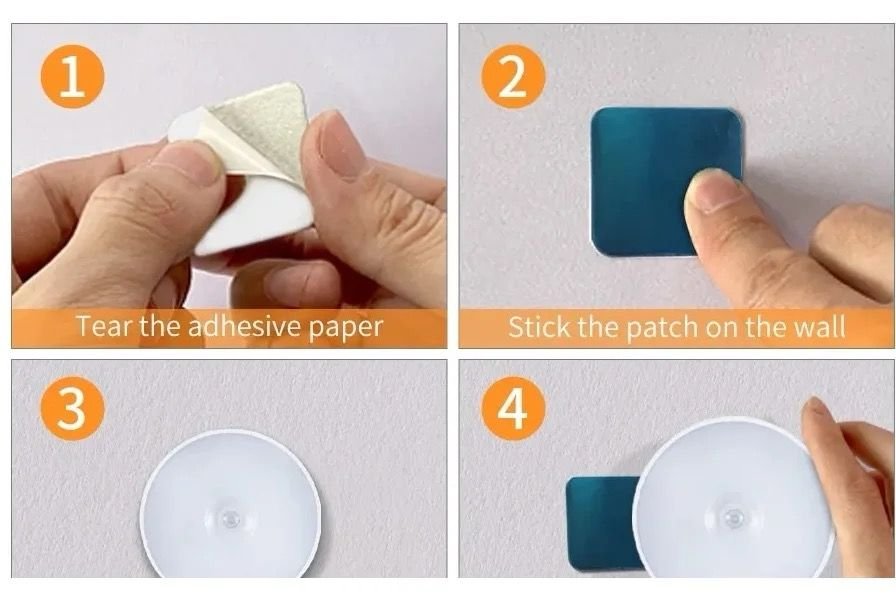 1
Tear the adhesive paper

2
Stick the patch on the wall

3

4